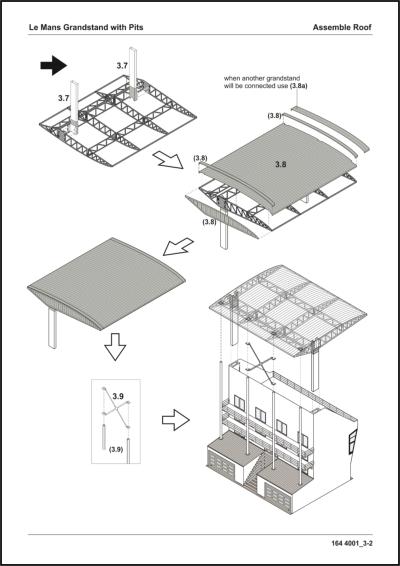 Le Mans Grandstand with Pits

Assemble Roof

3.7

3.7

when another grandstand will be connected use (3.8a)

(3.8)

(3.8)

3.8

(3.8)

3.9

(3.9)

164 4001_3-2